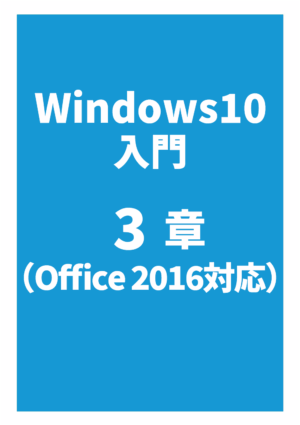 Windows10
入門

3 章
（Office 2016対応）